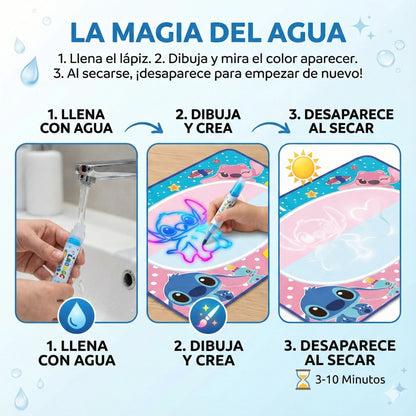 LA MAGIA DEL AGUA

1. Llena el lápiz. 2. Dibuja y mira el color aparecer.
3. Al secarse, ¡desaparece para empezar de nuevo!

1. LLENA CON AGUA

2. DIBUJA Y CREA

3. DESAPARECE AL SECAR

1. LLENA CON AGUA

2. DIBUJA Y CREA

3. DESAPARECE AL SECAR

3-10 Minutos